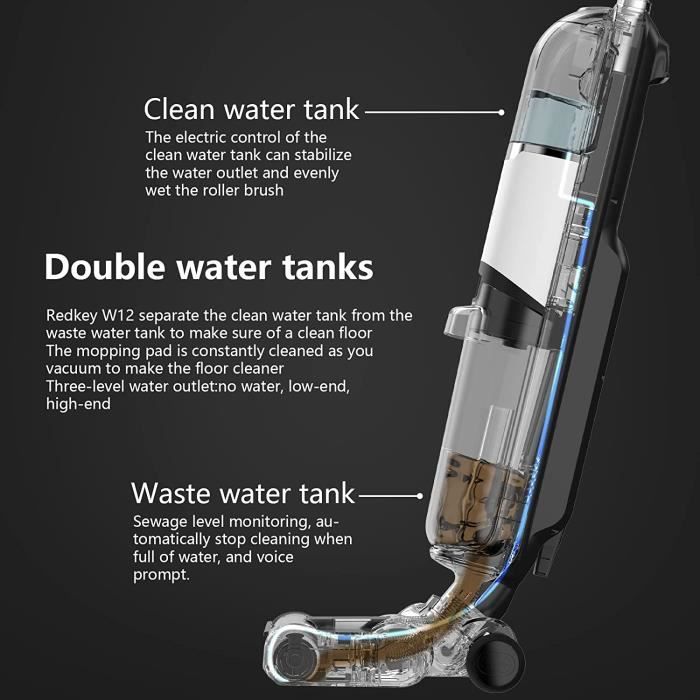 Clean water tank
The electric control of the clean water tank can stabilize the water outlet and evenly wet the roller brush

Double water tanks
Redkey W12 separate the clean water tank from the waste water tank to make sure of a clean floor
The mopping pad is constantly cleaned as you vacuum to make the floor cleaner
Three-level water outlet:no water, low-end, high-end

Waste water tank
Sewage level monitoring, automatically stop cleaning when full of water, and voice prompt.